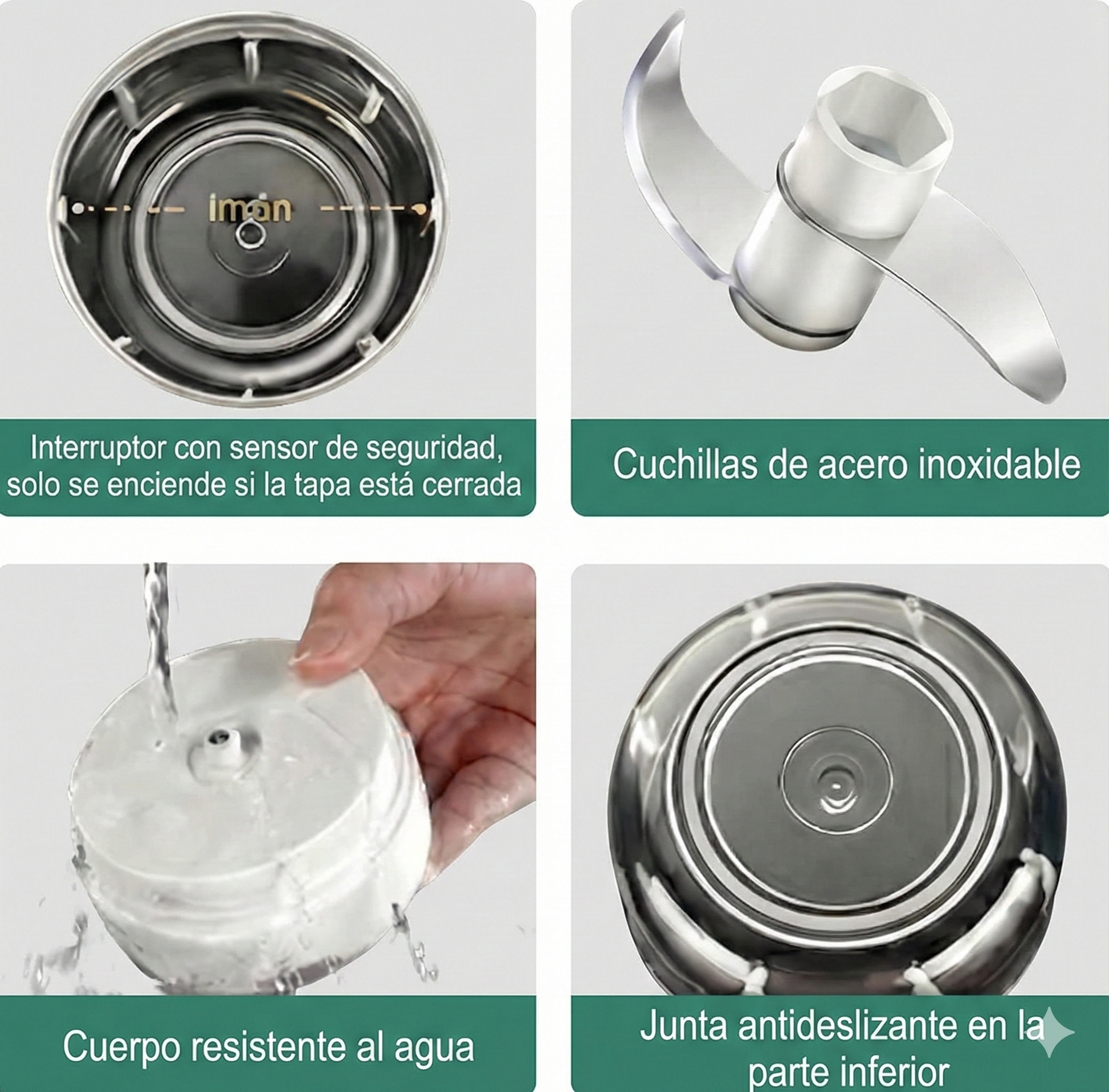 imán

Interruptor con sensor de seguridad, solo se enciende si la tapa está cerrada

Cuchillas de acero inoxidable

Cuerpo resistente al agua

Junta antideslizante en la parte inferior