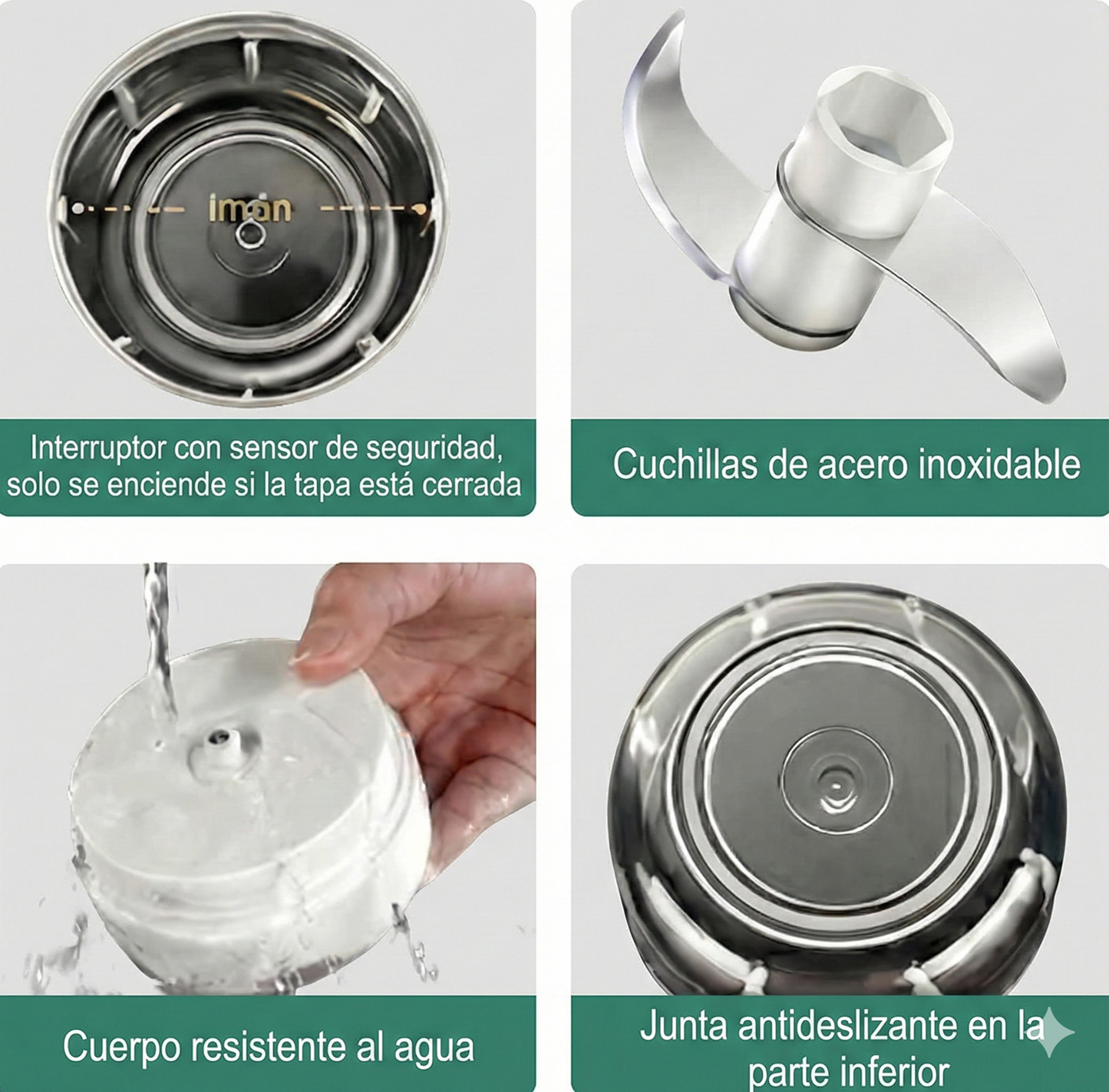 imán

Interruptor con sensor de seguridad, solo se enciende si la tapa está cerrada

Cuchillas de acero inoxidable

Cuerpo resistente al agua

Junta antideslizante en la parte inferior